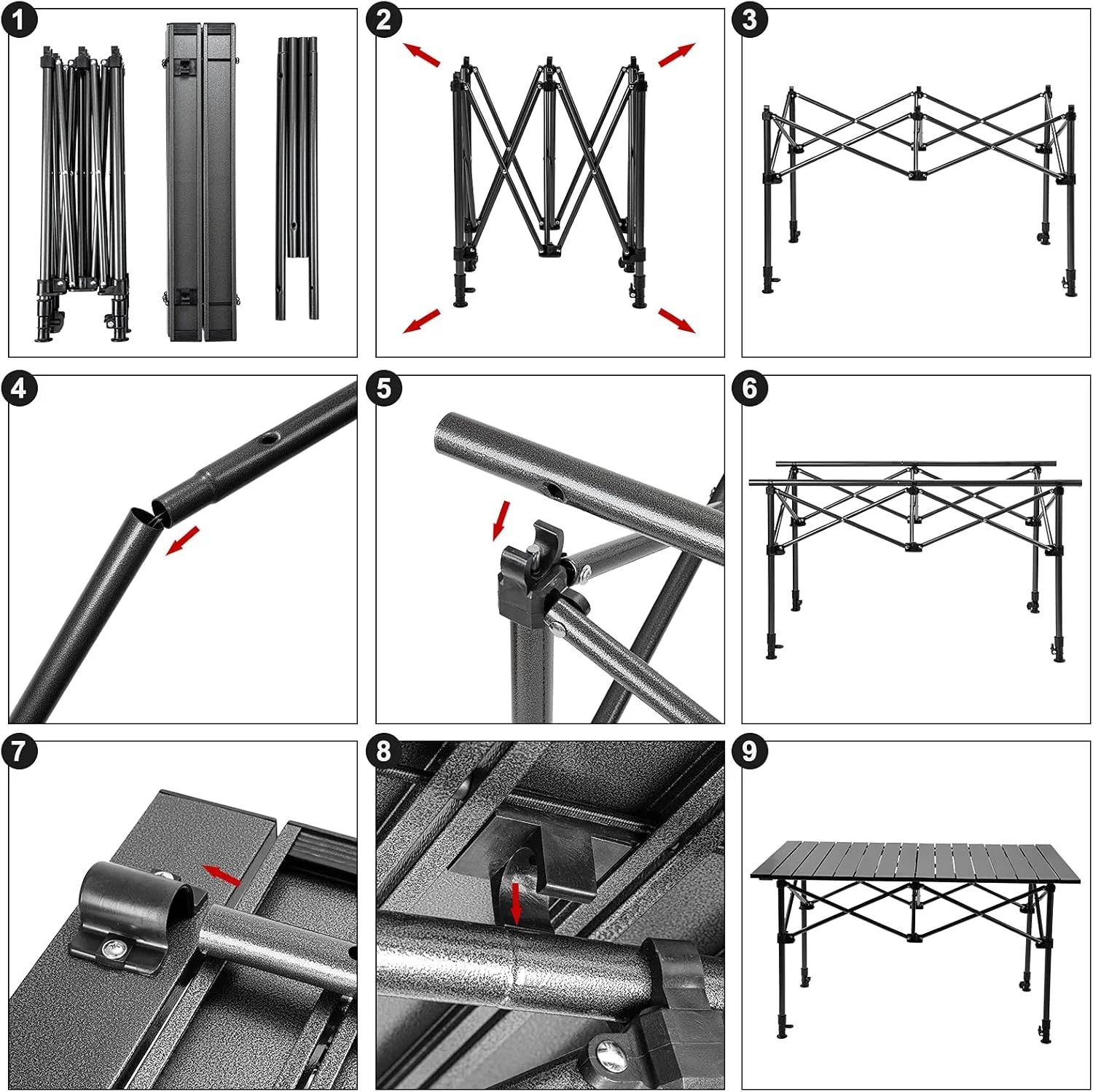 1

2

3

4

5

6

7

8

9