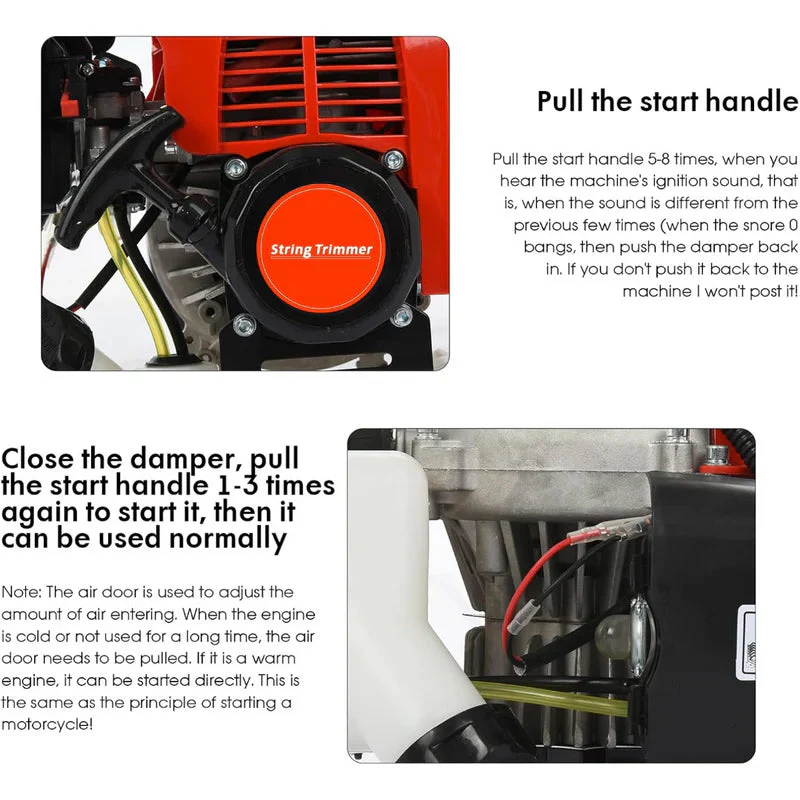 String Trimmer

Pull the start handle

Pull the start handle 5-8 times, when you hear the machine's ignition sound, that is, when the sound is different from the previous few times (when the snore 0 bangs, then push the damper back in. If you don't push it back to the machine I won't post it!

Close the damper, pull the start handle 1-3 times again to start it, then it can be used normally

Note: The air door is used to adjust the amount of air entering. When the engine is cold or not used for a long time, the air door needs to be pulled. If it is a warm engine, it can be started directly. This is the same as the principle of starting a motorcycle!