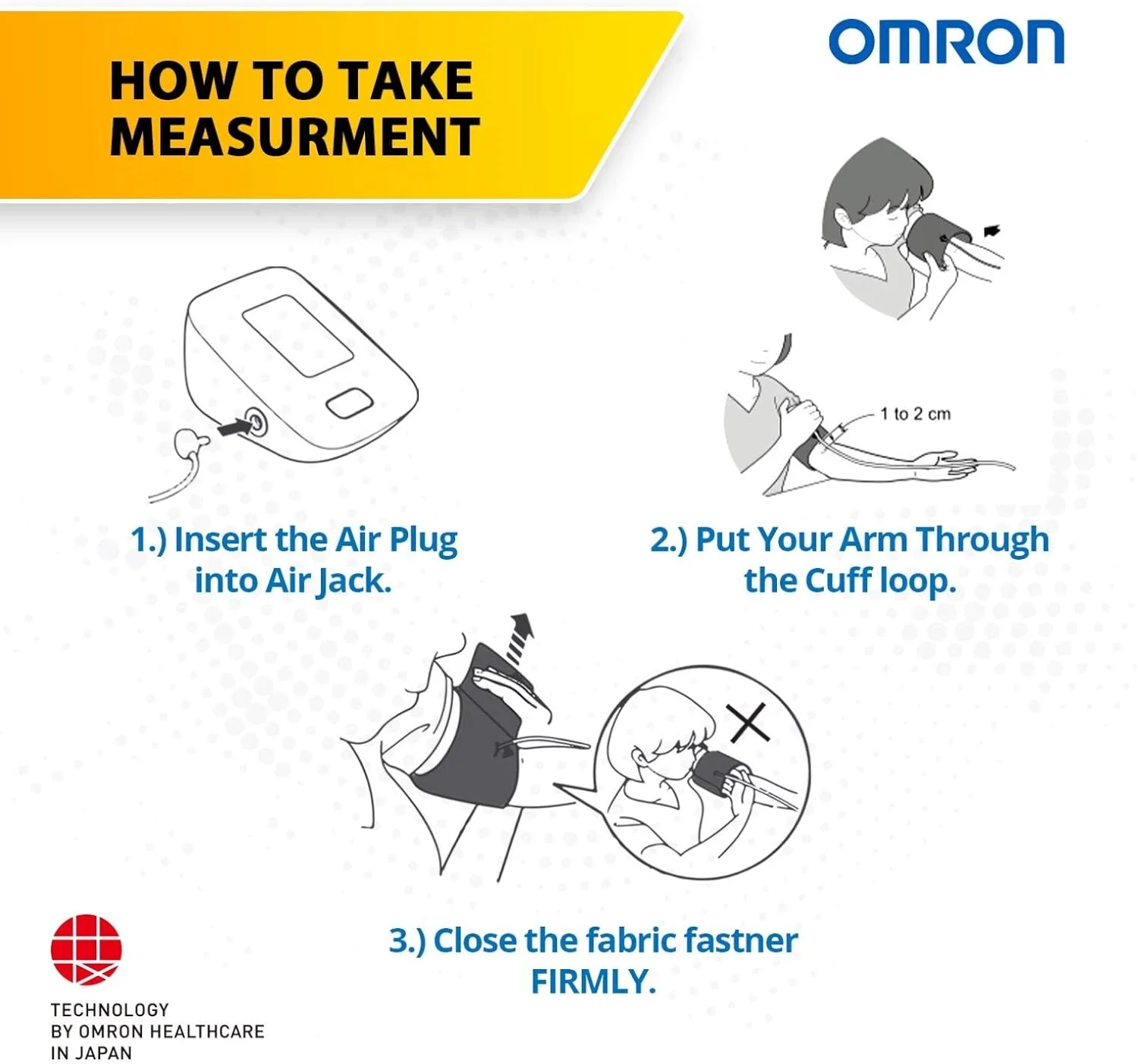 HOW TO TAKE MEASURMENT

OMRON

1 to 2 cm

1.) Insert the Air Plug into Air Jack.

2.) Put Your Arm Through the Cuff loop.

3.) Close the fabric fastner FIRMLY.

TECHNOLOGY
BY OMRON HEALTHCARE
IN JAPAN