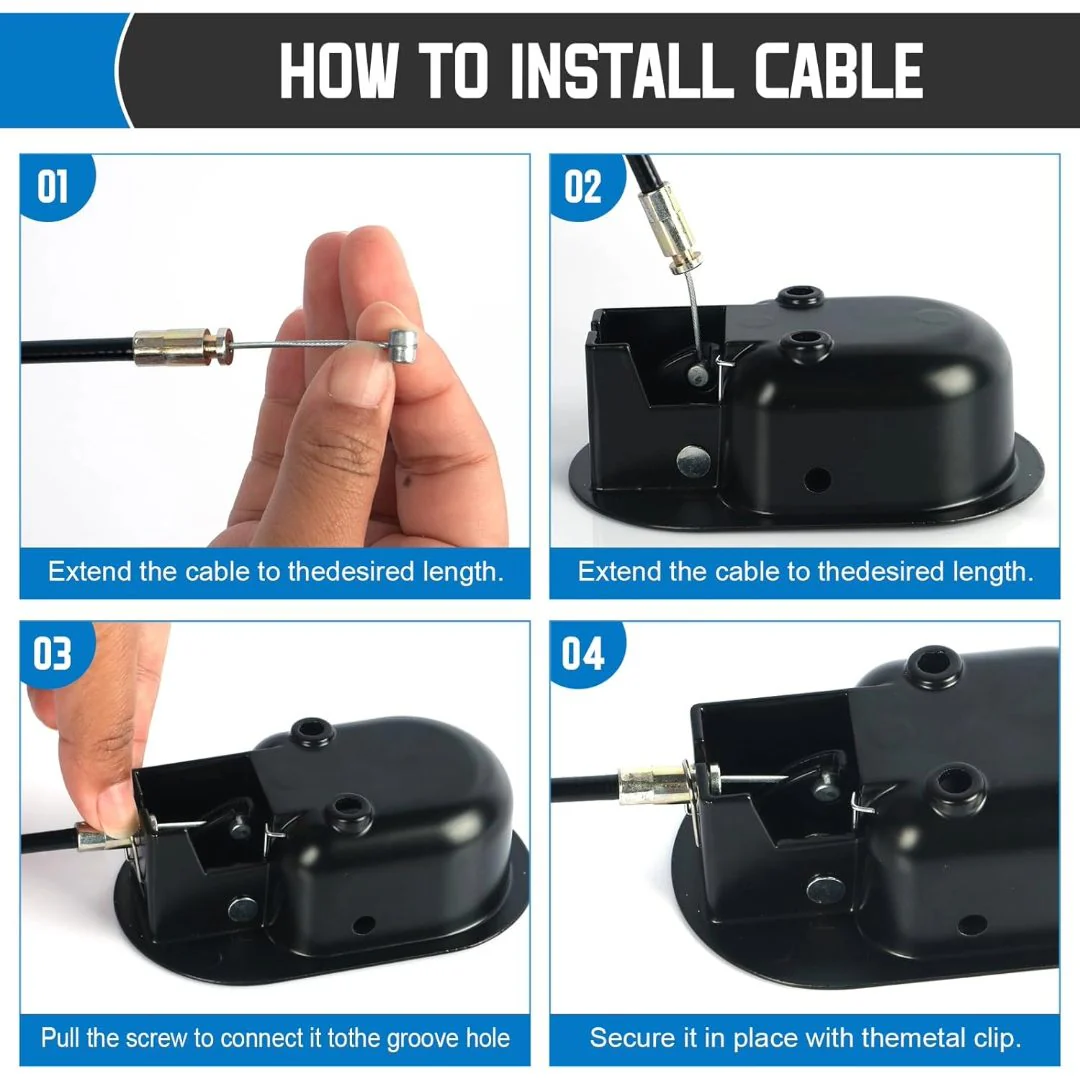 HOW TO INSTALL CABLE

01

Extend the cable to thedesired length.

02

Extend the cable to thedesired length.

03

Pull the screw to connect it tothe groove hole

04

Secure it in place with themetal clip.